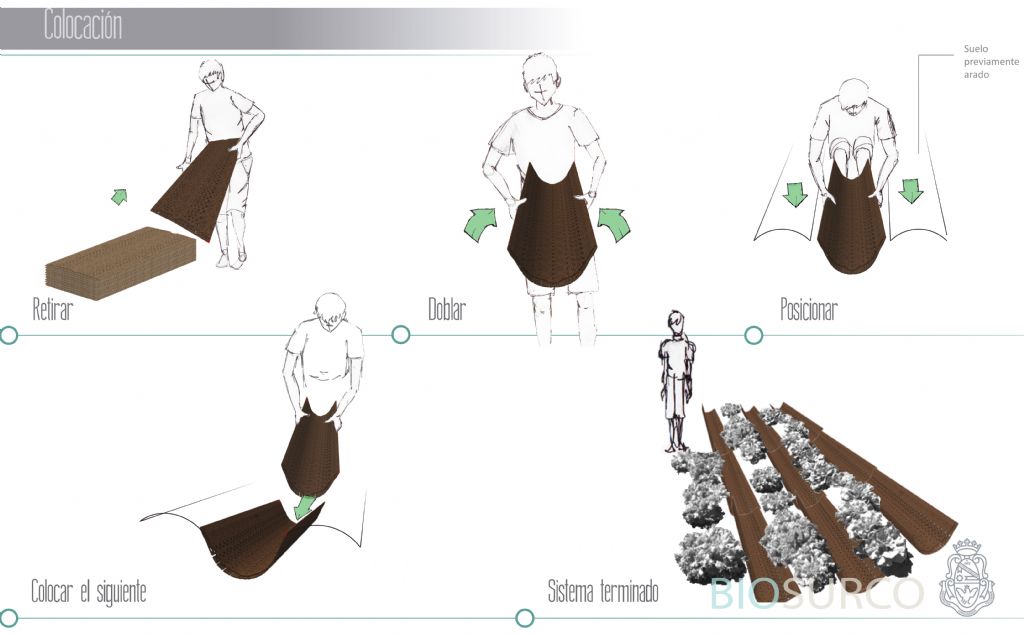 Colocación

Suelo previamente arado

Retirar

Doblar

Posicionar

Colocar el siguiente

Sistema terminado

BIOSURCO